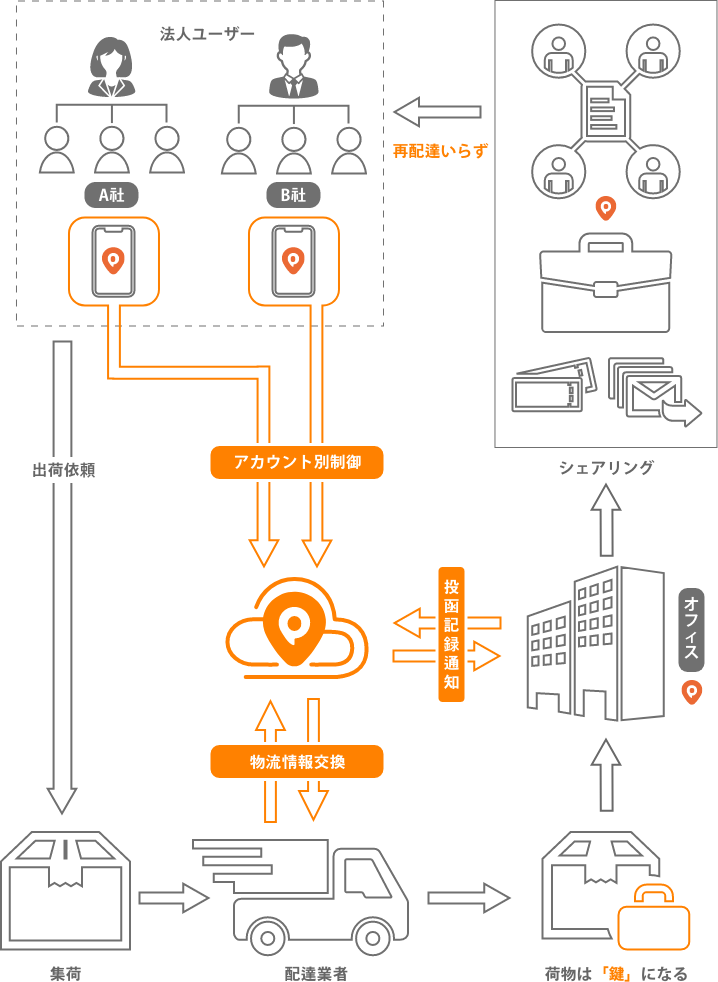 法人ユーザー

A社

B社

再配達いらず

出荷依頼

アカウント別制御

シェアリング

投函記録通知

オフィス

物流情報交換

集荷

配達業者

荷物は「鍵」になる